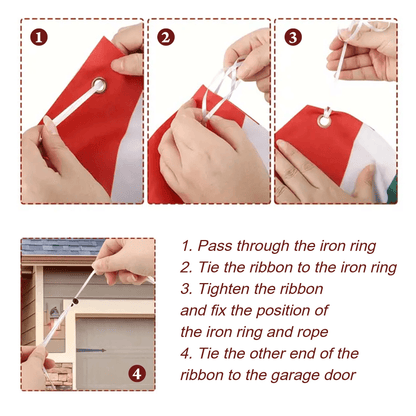 1

2

3

4

1. Pass through the iron ring
2. Tie the ribbon to the iron ring
3. Tighten the ribbon and fix the position of the iron ring and rope
4. Tie the other end of the ribbon to the garage door