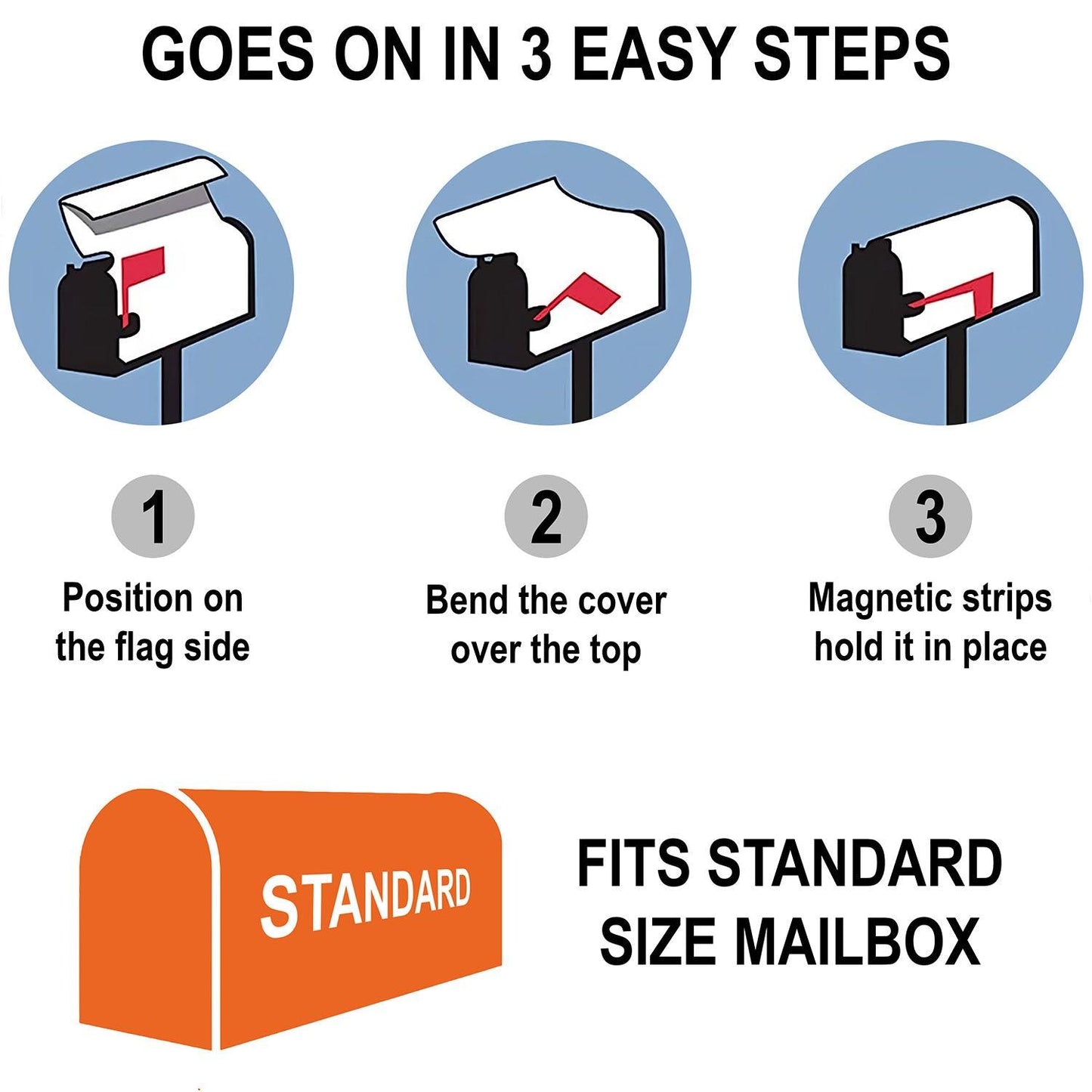 GOES ON IN 3 EASY STEPS

1

Position on the flag side

2

Bend the cover over the top

3

Magnetic strips hold it in place

STANDARD

FITS STANDARD SIZE MAILBOX