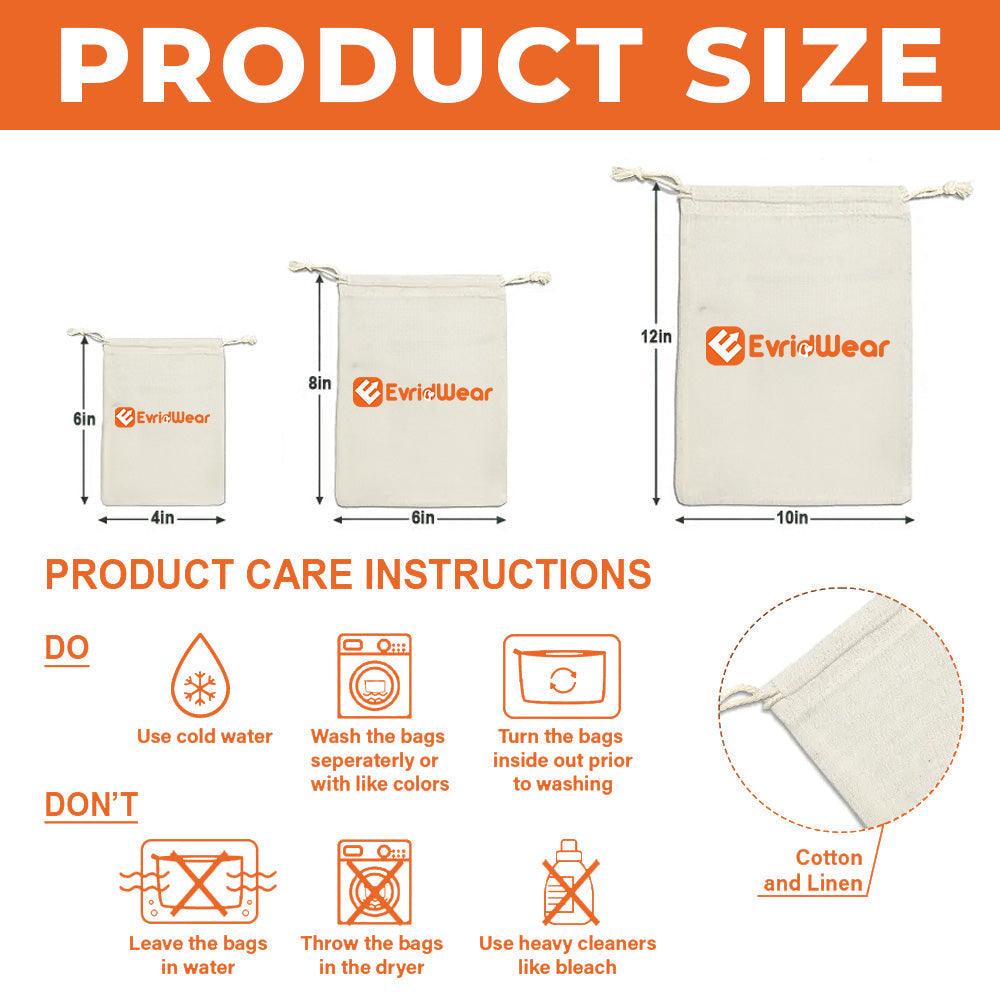 PRODUCT SIZE

6in
EvridWear
4in

8in
EvridWear
6in

12in
EvridWear
10in

PRODUCT CARE INSTRUCTIONS

DO

Use cold water

Wash the bags seperaterly or with like colors

Turn the bags inside out prior to washing

DON'T

Leave the bags in water

Throw the bags in the dryer

Use heavy cleaners like bleach

Cotton and Linen